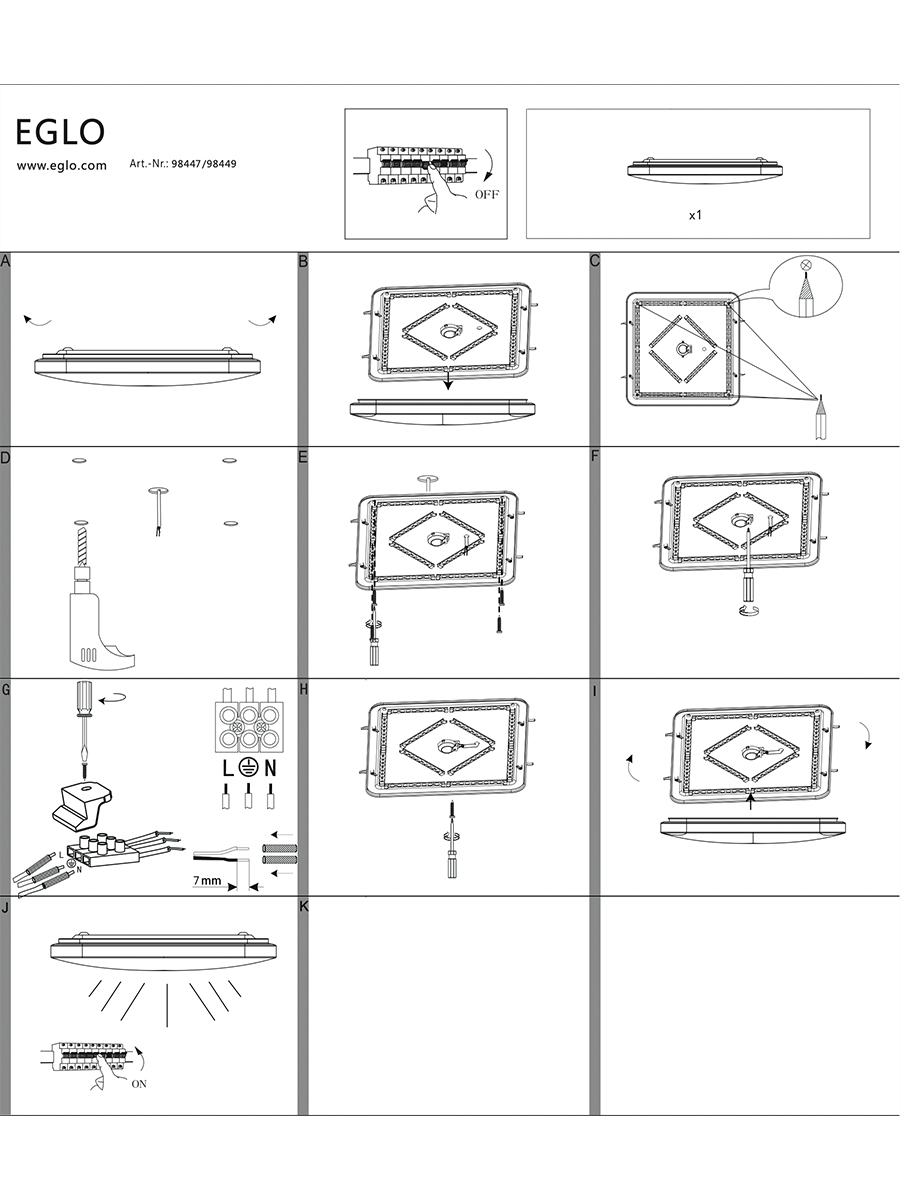 EGLO

www.eglo.com Art.-Nr.: 98447/98449

OFF

x1

A

B

C

D

E

F

G

L N

N

7 mm

H

I

J

ON

K